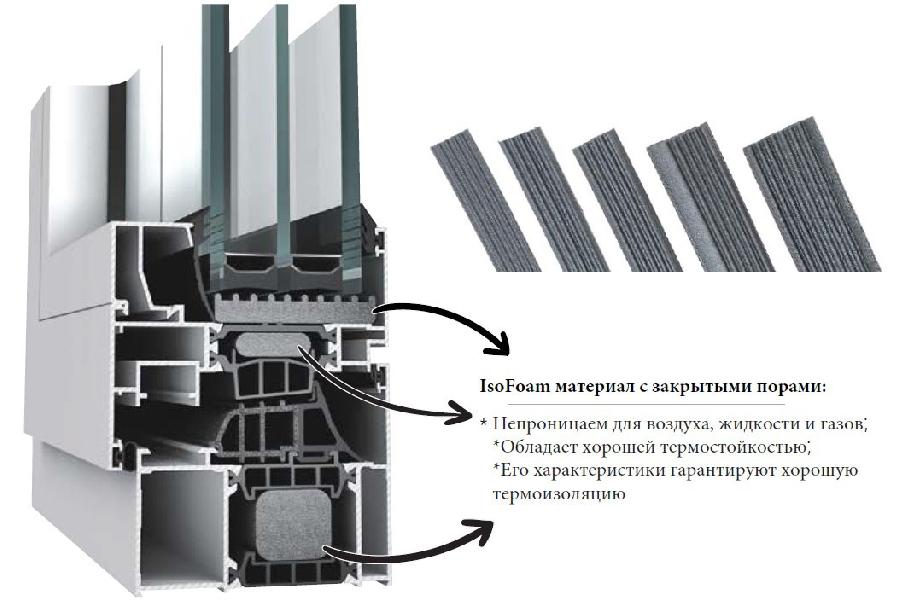 IsoFoam материал с закрытыми порами:

* Непроницаем для воздуха, жидкости и газов;
*Обладает хорошей термостойкостью;
*Его характеристики гарантируют хорошую термоизоляцию